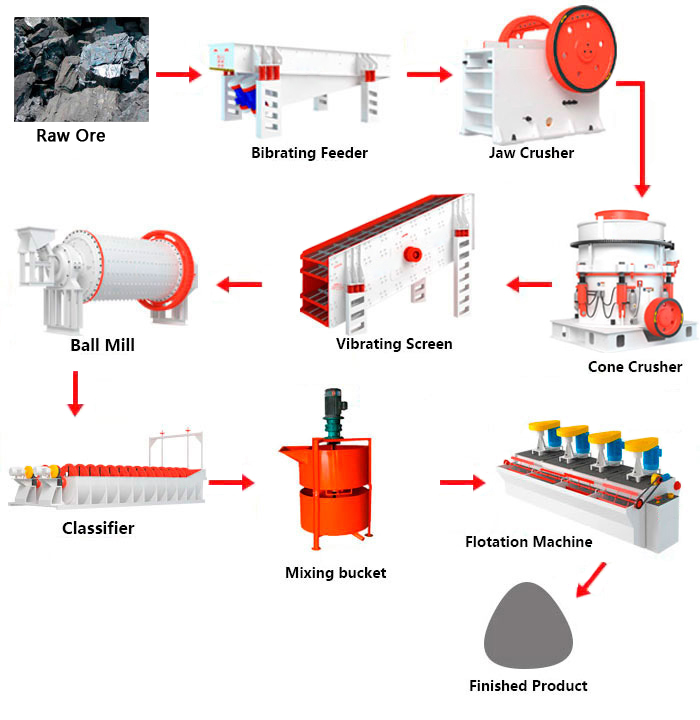 Raw Ore

Bibrating Feeder

Jaw Crusher

Cone Crusher

Vibrating Screen

Ball Mill

Classifier

Mixing bucket

Flotation Machine

Finished Product